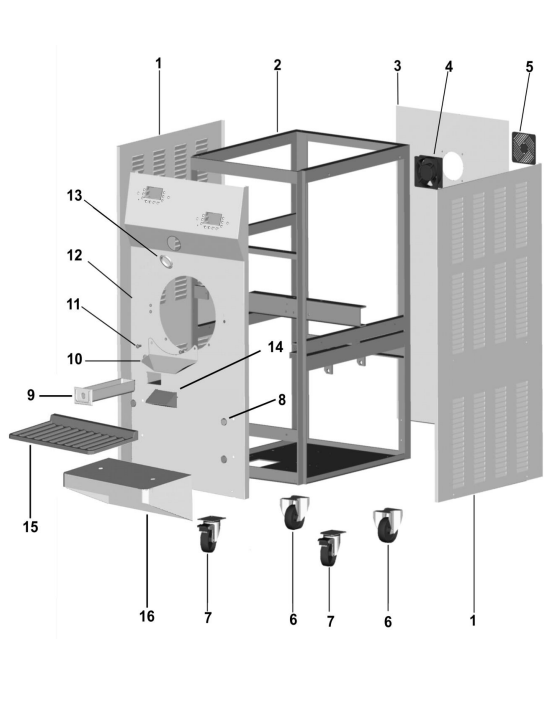 1
2
3
4
5
13
12
11
10
14
9
8
15
16
7
6
7
6
1